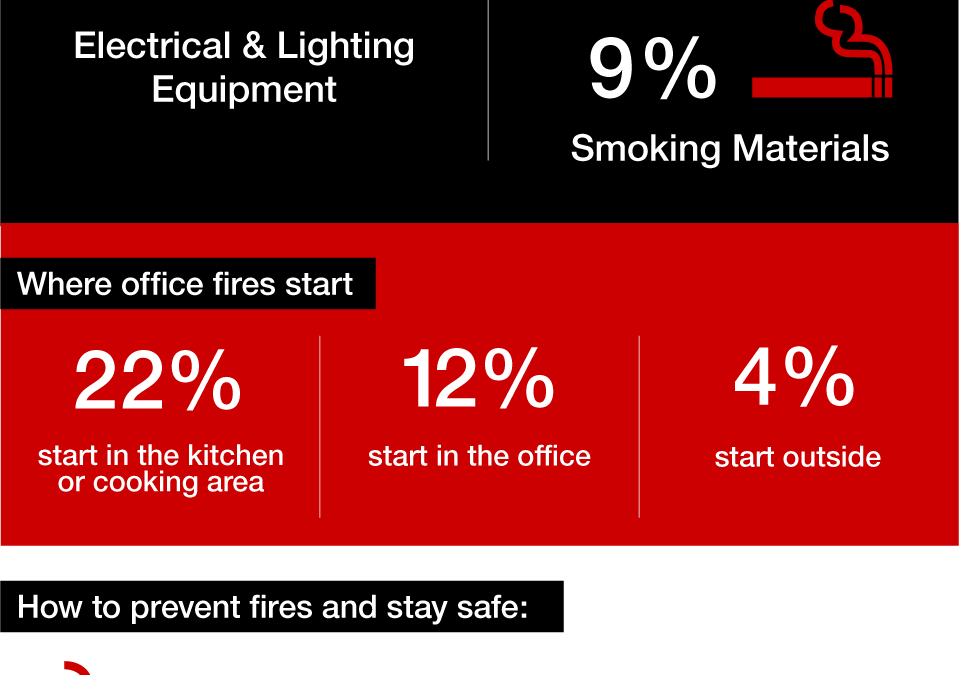 Electrical & Lighting Equipment

9%

Smoking Materials

Where office fires start

22%

start in the kitchen or cooking area

12%

start in the office

4%

start outside

How to prevent fires and stay safe: